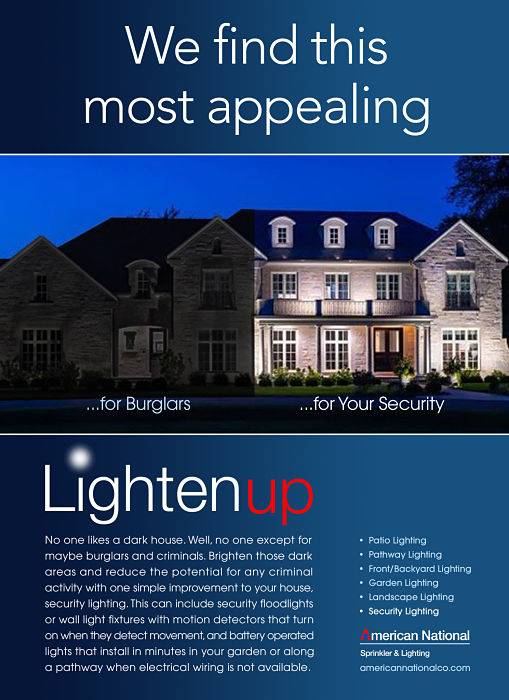 We find this most appealing

...for Burglars

...for Your Security

Lightenup

No one likes a dark house. Well, no one except for maybe burglars and criminals. Brighten those dark areas and reduce the potential for any criminal activity with one simple improvement to your house, security lighting. This can include security floodlights or wall light fixtures with motion detectors that turn on when they detect movement, and battery operated lights that install in minutes in your garden or along a pathway when electrical wiring is not available.

• Patio Lighting
• Pathway Lighting
• Front/Backyard Lighting
• Garden Lighting
• Landscape Lighting
• Security Lighting

American National
Sprinkler & Lighting
americannationalco.com