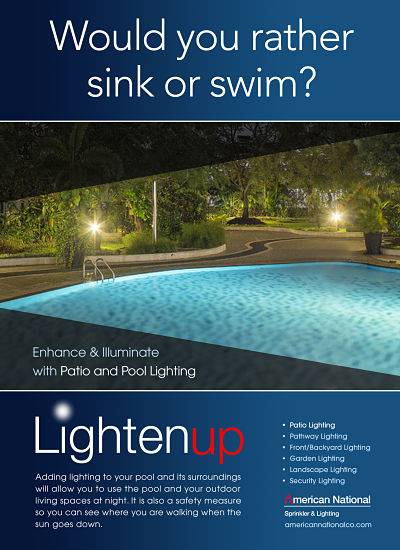 Would you rather sink or swim?

Enhance & Illuminate
with Patio and Pool Lighting

Lightenup

Adding lighting to your pool and its surroundings will allow you to use the pool and your outdoor living spaces at night. It is also a safety measure so you can see where you are walking when the sun goes down.

• Patio Lighting
• Pathway Lighting
• Front/Backyard Lighting
• Garden Lighting
• Landscape Lighting
• Security Lighting

American National
Sprinkler & Lighting
americannationalco.com